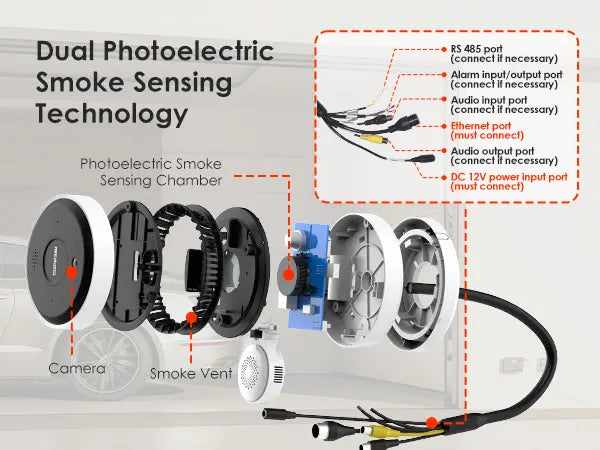 Dual Photoelectric Smoke Sensing Technology

RS 485 port
(connect if necessary)
Alarm input/output port
(connect if necessary)
Audio input port
(connect if necessary)
Ethernet port
(must connect)
Audio output port
(connect if necessary)
DC 12V power input port
(must connect)

Photoelectric Smoke Sensing Chamber

Camera

Smoke Vent